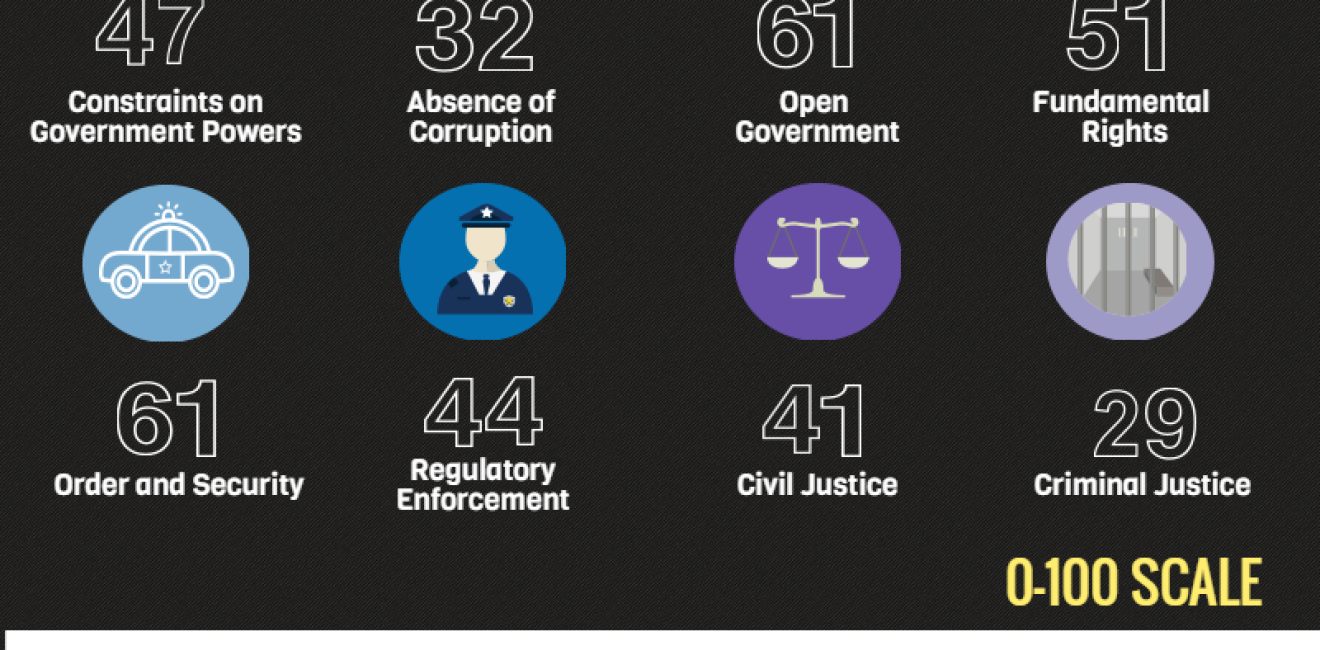 47
Constraints on Government Powers

32
Absence of Corruption

61
Open Government

51
Fundamental Rights

61
Order and Security

44
Regulatory Enforcement

41
Civil Justice

29
Criminal Justice

0-100 SCALE